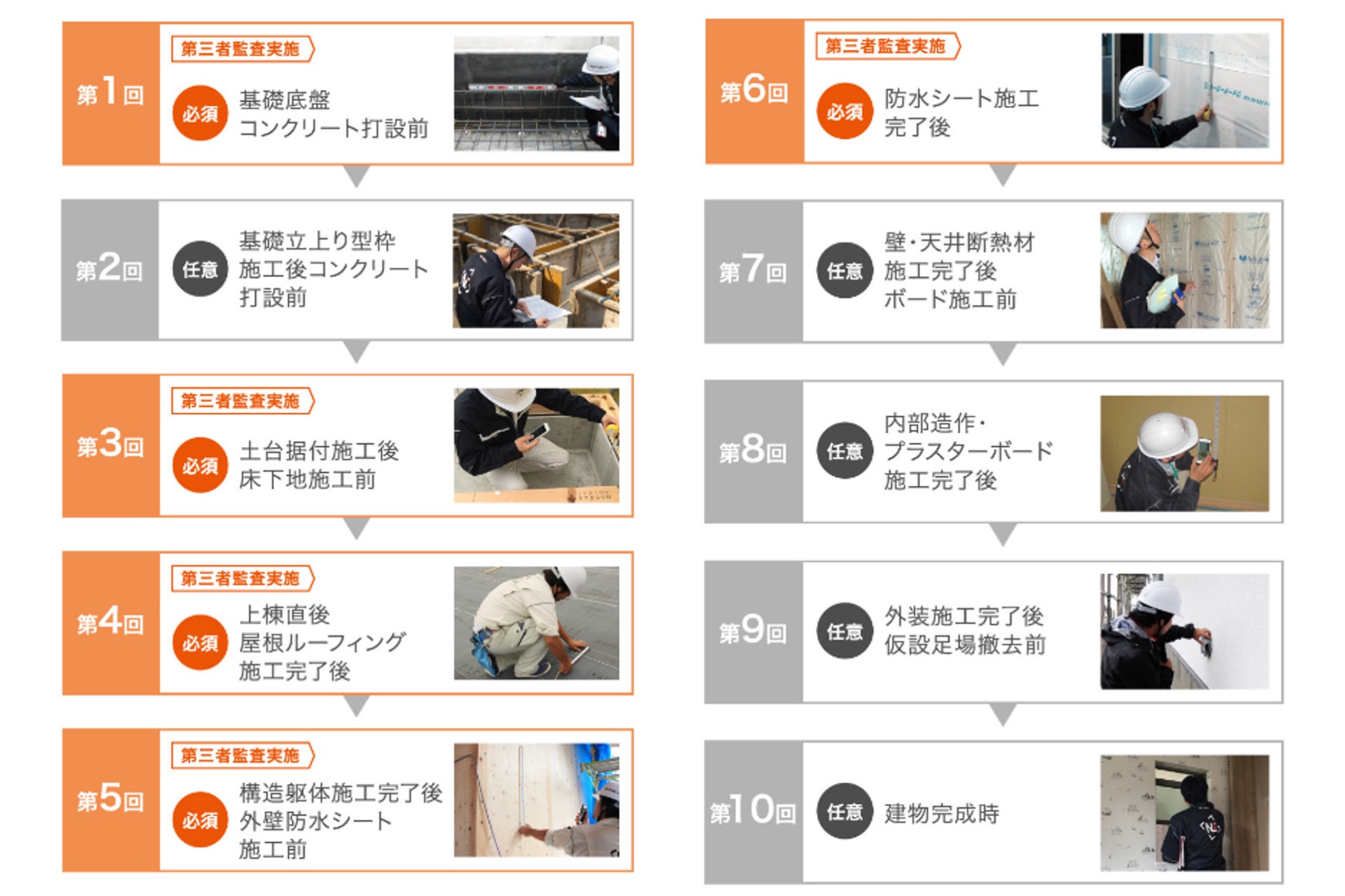 第1回
第三者監査実施
必須
基礎底盤
コンクリート打設前

第2回
任意
基礎立上り型枠
施工後コンクリート
打設前

第3回
第三者監査実施
必須
土台据付施工後
床下地施工前

第4回
第三者監査実施
必須
上棟直後
屋根ルーフィング
施工完了後

第5回
第三者監査実施
必須
構造躯体施工完了後
外壁防水シート
施工前

第6回
第三者監査実施
必須
防水シート施工
完了後

第7回
任意
壁・天井断熱材
施工完了後
ボード施工前

第8回
任意
内部造作・
プラスターボード
施工完了後

第9回
任意
外装施工完了後
仮設足場撤去前

第10回
任意
建物完成時